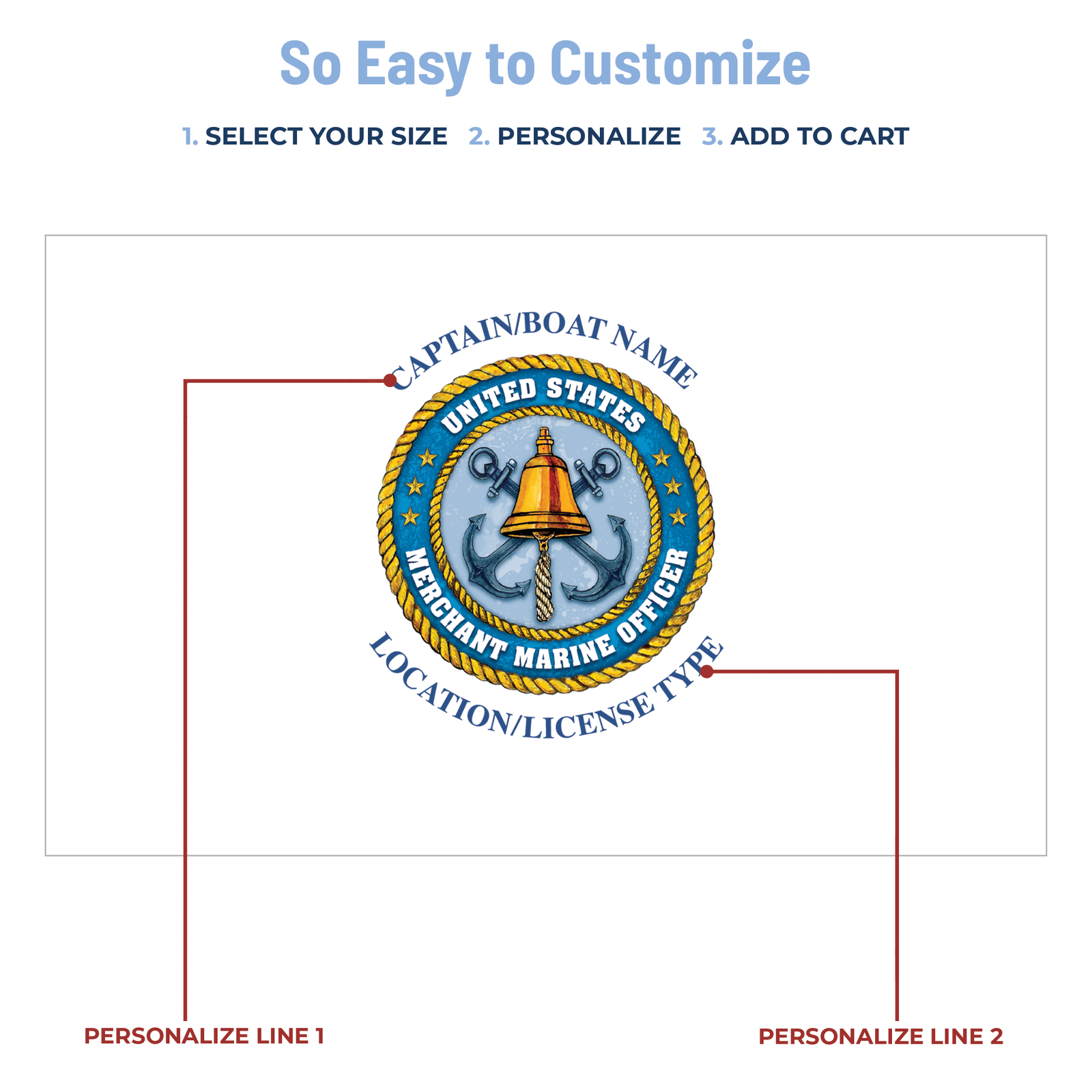 So Easy to Customize

1. SELECT YOUR SIZE 2. PERSONALIZE 3. ADD TO CART

CAPTAIN/BOAT NAME

UNITED STATES

MERCHANT MARINE OFFICER

LOCATION/LICENSE TYPE

PERSONALIZE LINE 1

PERSONALIZE LINE 2