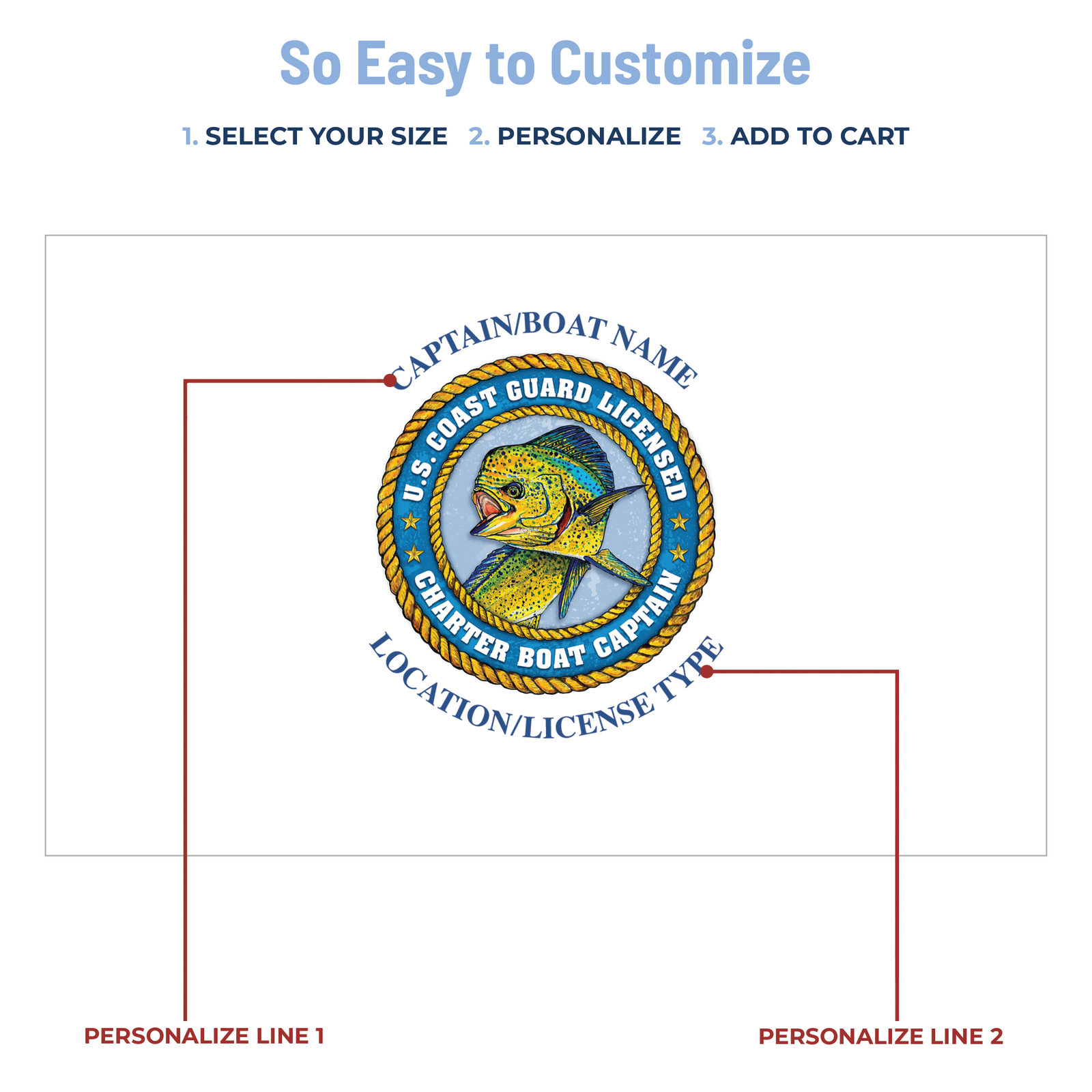 So Easy to Customize

1. SELECT YOUR SIZE 2. PERSONALIZE 3. ADD TO CART

CAPTAIN/BOAT NAME

U.S. COAST GUARD LICENSED

CHARTER BOAT CAPTAIN

LOCATION/LICENSE TYPE

PERSONALIZE LINE 1

PERSONALIZE LINE 2