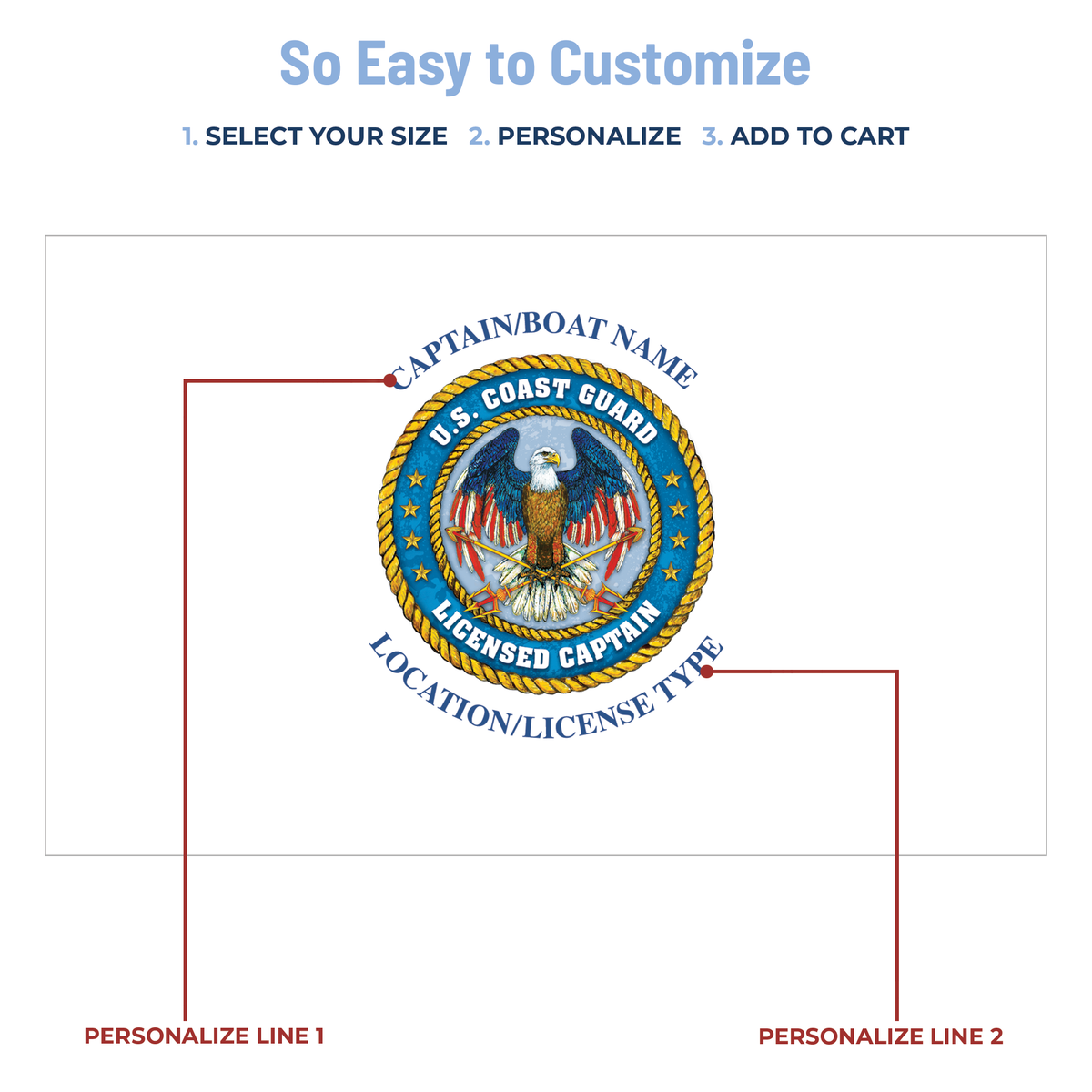 So Easy to Customize

1. SELECT YOUR SIZE 2. PERSONALIZE 3. ADD TO CART

CAPTAIN/BOAT NAME

U.S. COAST GUARD

LICENSED CAPTAIN

LOCATION/LICENSE TYPE

PERSONALIZE LINE 1

PERSONALIZE LINE 2