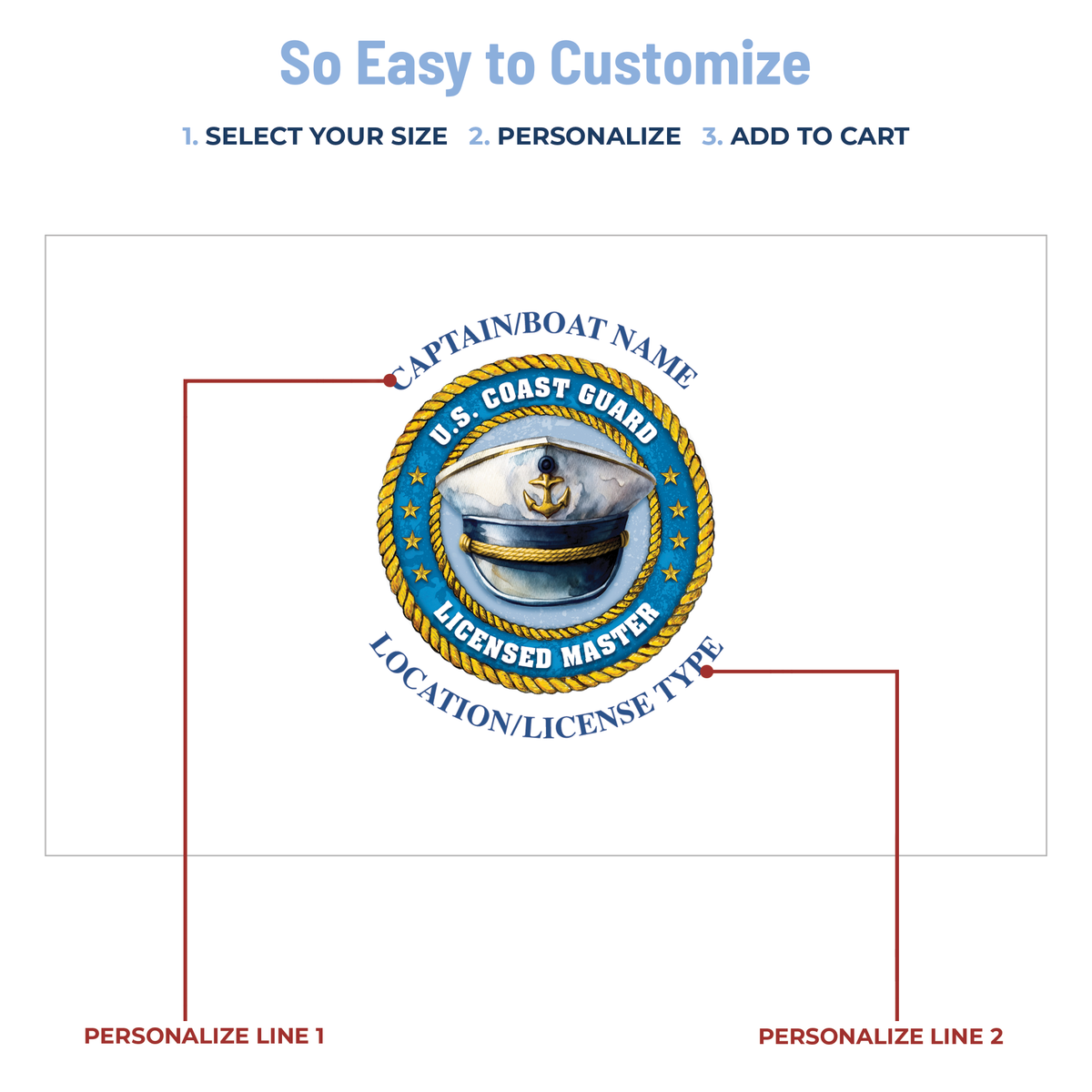 So Easy to Customize

1. SELECT YOUR SIZE 2. PERSONALIZE 3. ADD TO CART

CAPTAIN/BOAT NAME

U.S. COAST GUARD

LICENSED MASTER

LOCATION/LICENSE TYPE

PERSONALIZE LINE 1

PERSONALIZE LINE 2